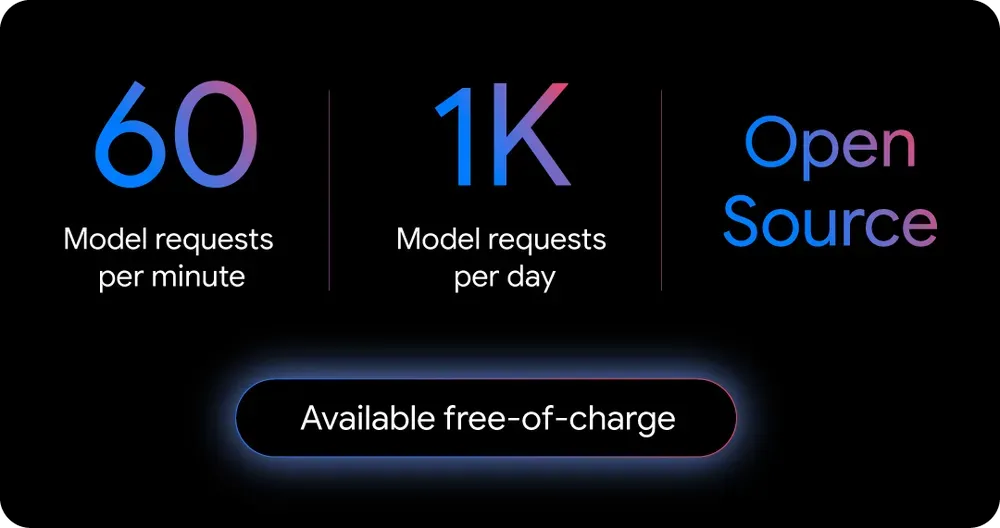 60

Model requests per minute

1K

Model requests per day

Open Source

Available free-of-charge